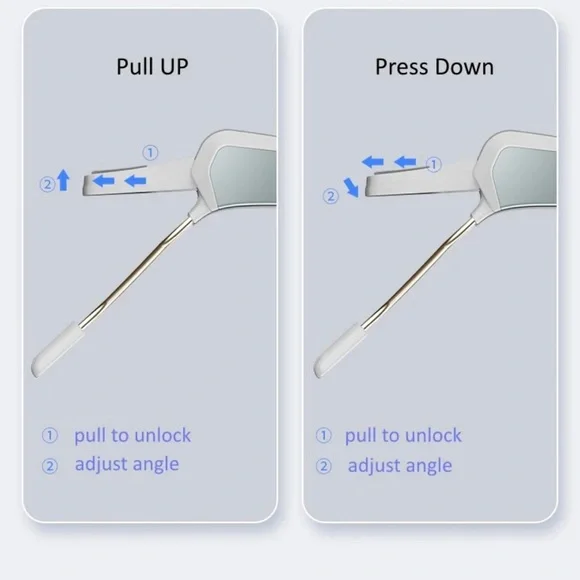 Pull UP

①

②

① pull to unlock
② adjust angle

Press Down

①

②

① pull to unlock
② adjust angle